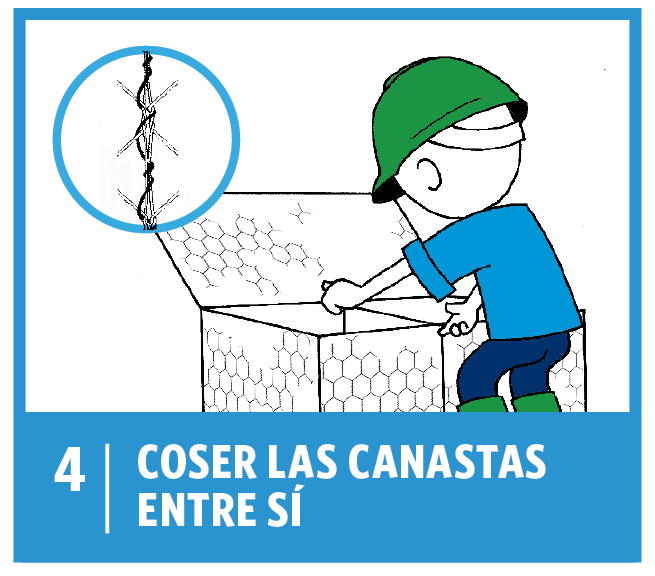 4 | COSER LAS CANASTAS ENTRE SÍ