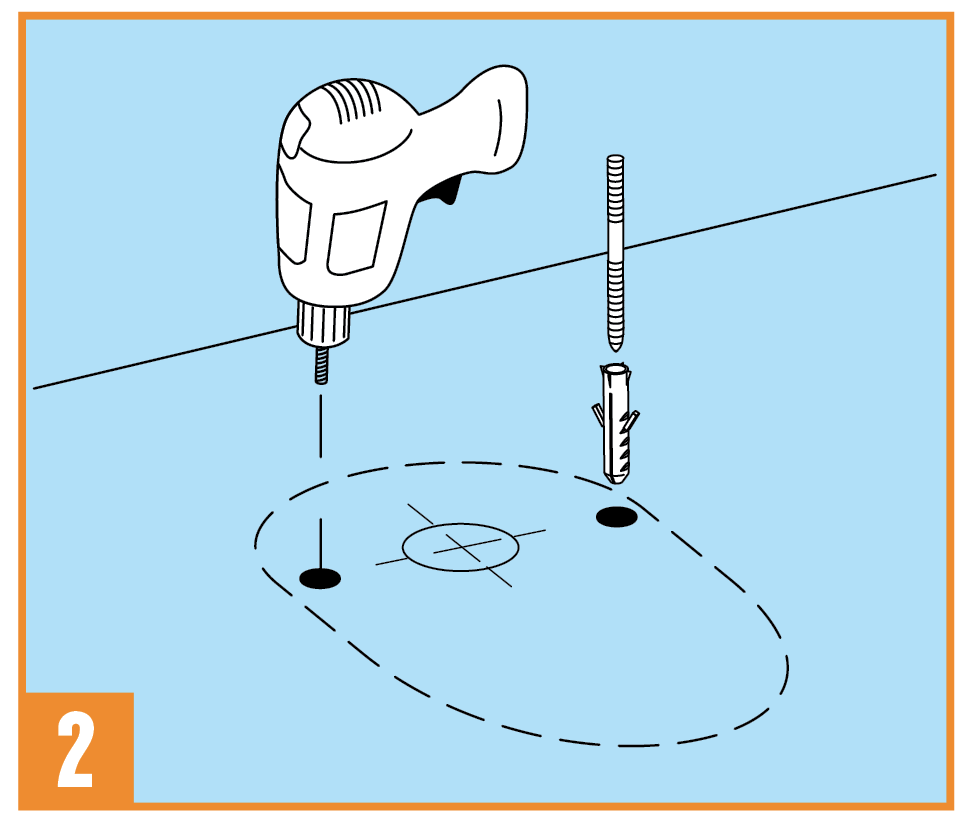 2