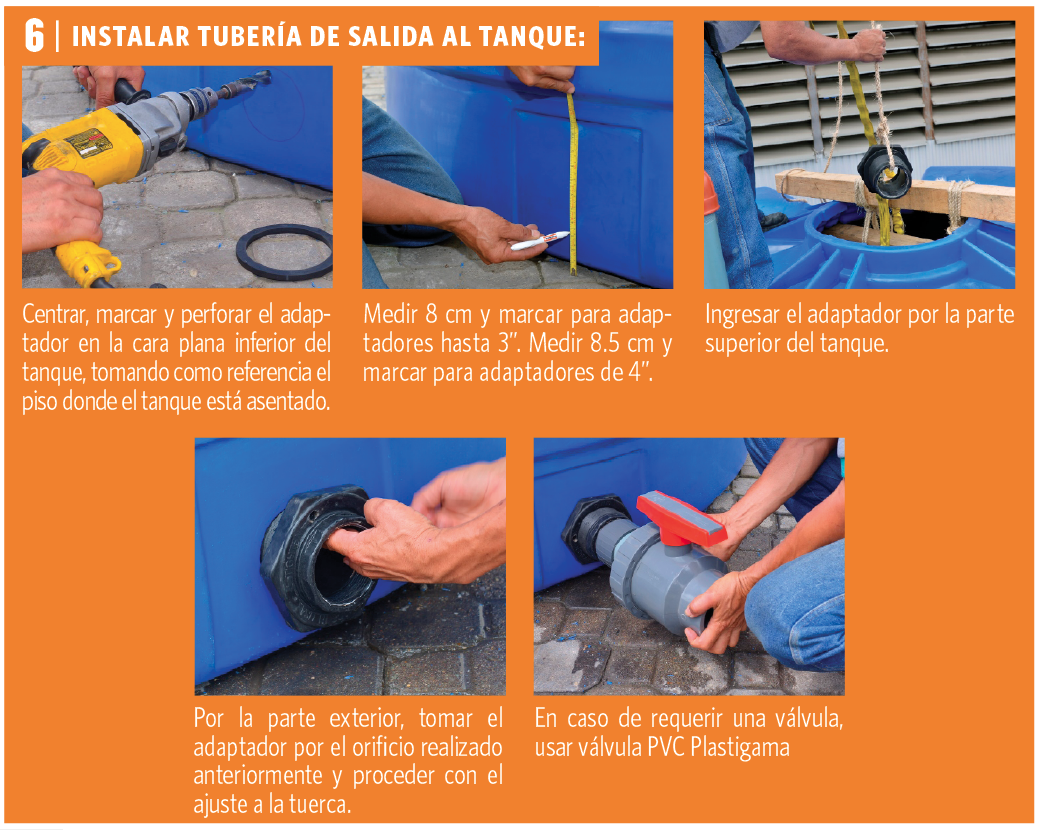 6 | INSTALAR TUBERÍA DE SALIDA AL TANQUE:

Centrar, marcar y perforar el adaptador en la cara plana inferior del tanque, tomando como referencia el piso donde el tanque está asentado.

Medir 8 cm y marcar para adaptadores hasta 3". Medir 8.5 cm y marcar para adaptadores de 4".

Ingresar el adaptador por la parte superior del tanque.

Por la parte exterior, tomar el adaptador por el orificio realizado anteriormente y proceder con el ajuste a la tuerca.

En caso de requerir una válvula, usar válvula PVC Plastigama